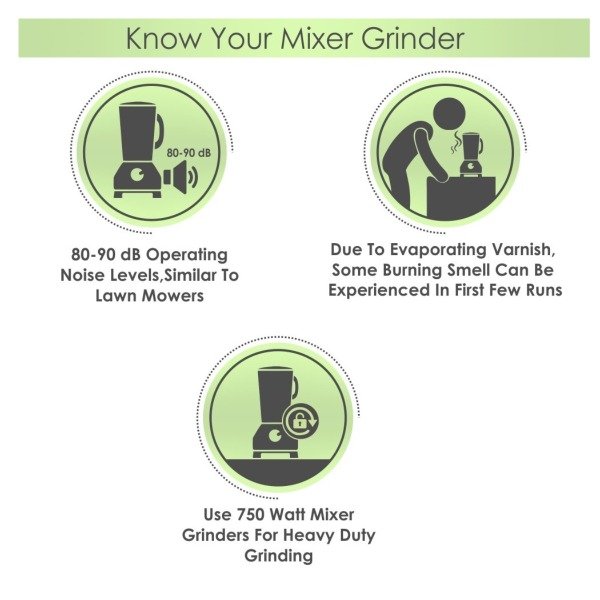 Know Your Mixer Grinder

80-90 dB

80-90 dB Operating Noise Levels,Similar To Lawn Mowers

Due To Evaporating Varnish, Some Burning Smell Can Be Experienced In First Few Runs

Use 750 Watt Mixer Grinders For Heavy Duty Grinding