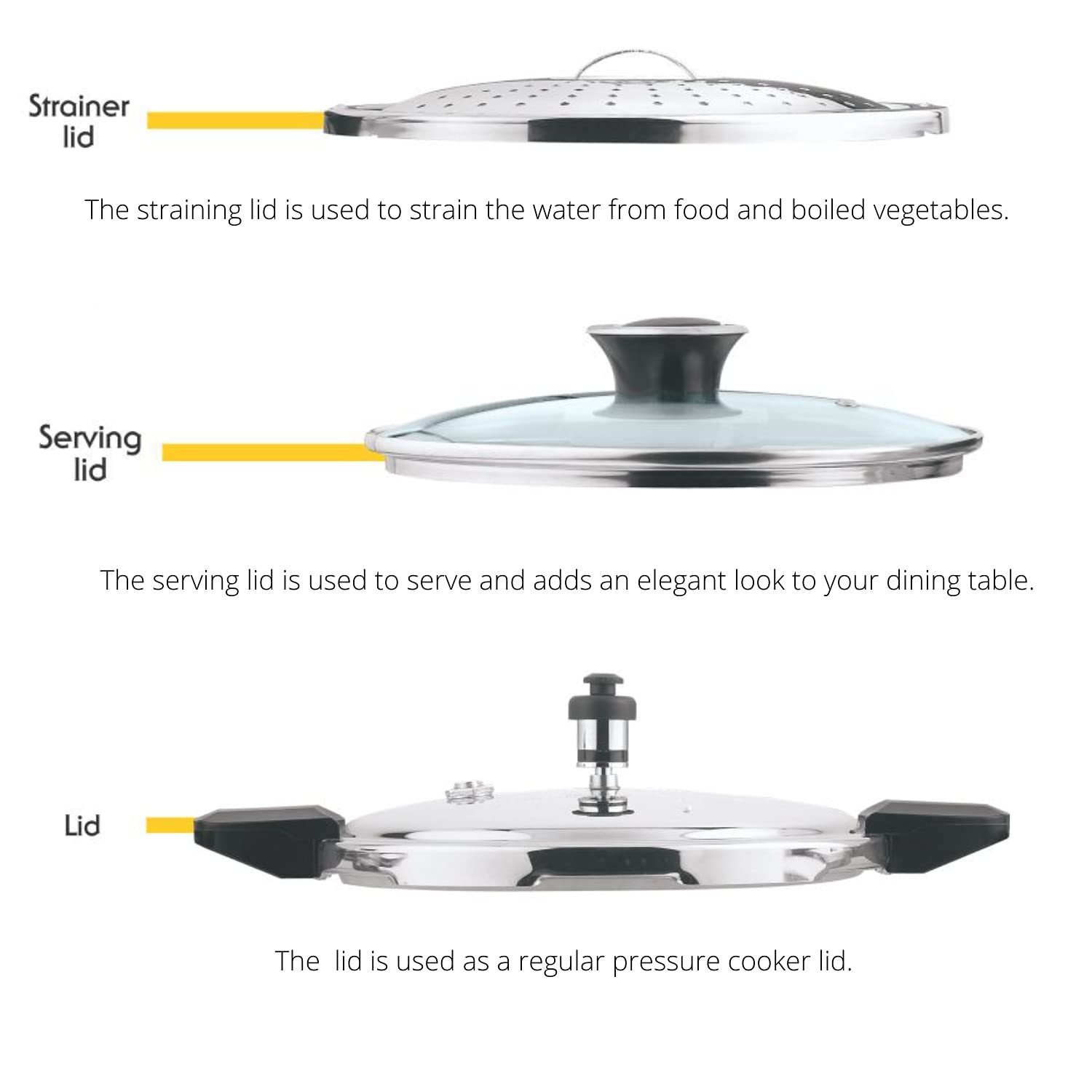 Strainer lid

The straining lid is used to strain the water from food and boiled vegetables.

Serving lid

The serving lid is used to serve and adds an elegant look to your dining table.

Lid

The  lid is used as a regular pressure cooker lid.