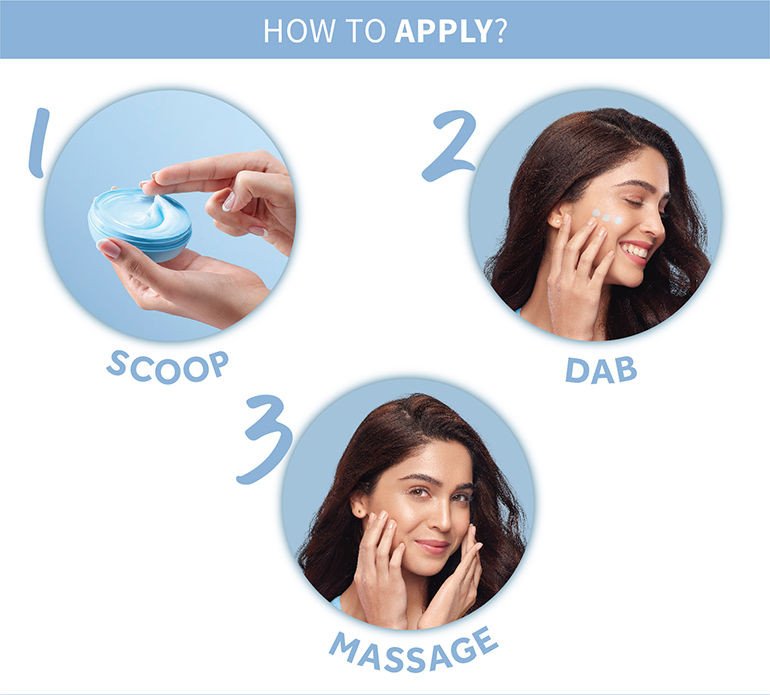 HOW TO APPLY?

1

SCOOP

2

DAB

3

MASSAGE