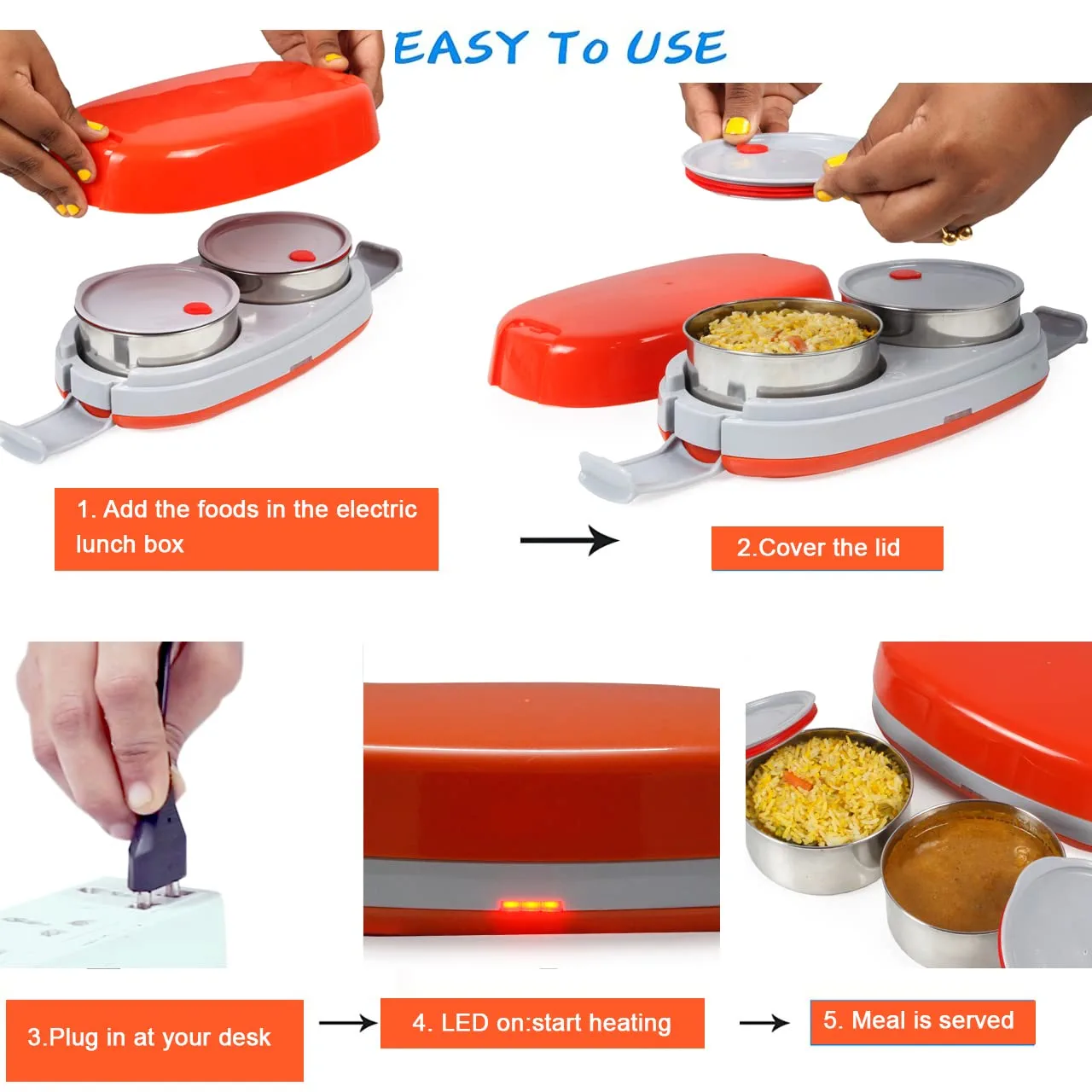 EASY To USE

1. Add the foods in the electric lunch box

2.Cover the lid

3.Plug in at your desk

4. LED on:start heating

5. Meal is served